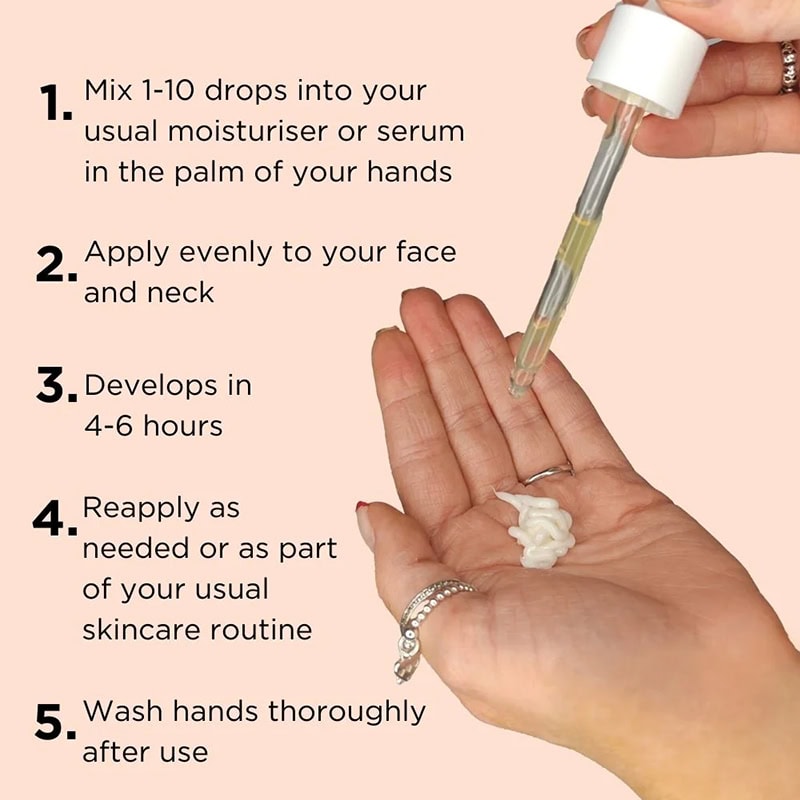 1. Mix 1-10 drops into your usual moisturiser or serum in the palm of your hands

2. Apply evenly to your face and neck

3. Develops in 4-6 hours

4. Reapply as needed or as part of your usual skincare routine

5. Wash hands thoroughly after use