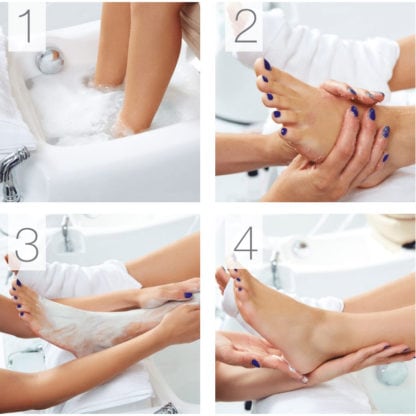 1

2

3

4