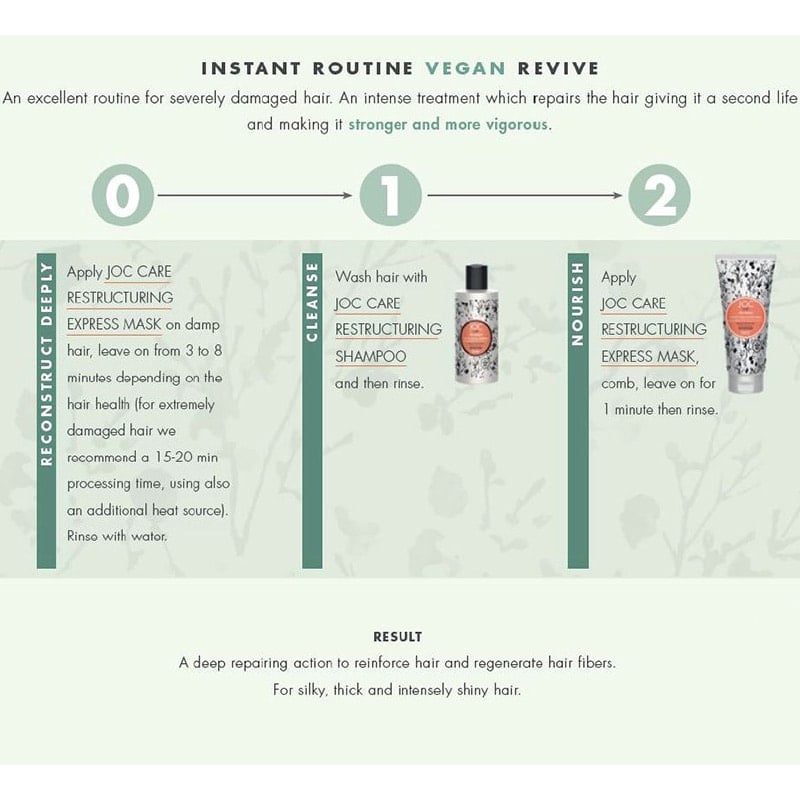 INSTANT ROUTINE VEGAN REVIVE

An excellent routine for severely damaged hair. An intense treatment which repairs the hair giving it a second life and making it stronger and more vigorous.

0

1

2

RECONSTRUCT DEEPLY

Apply JOC CARE RESTRUCTURING EXPRESS MASK on damp hair, leave on from 3 to 8 minutes depending on the hair health (for extremely damaged hair we recommend a 15-20 min processing time, using also an additional heat source). Rinse with water.

CLEANSE

Wash hair with JOC CARE RESTRUCTURING SHAMPOO and then rinse.

NOURISH

Apply JOC CARE RESTRUCTURING EXPRESS MASK, comb, leave on for 1 minute then rinse.

RESULT

A deep repairing action to reinforce hair and regenerate hair fibers.
For silky, thick and intensely shiny hair.